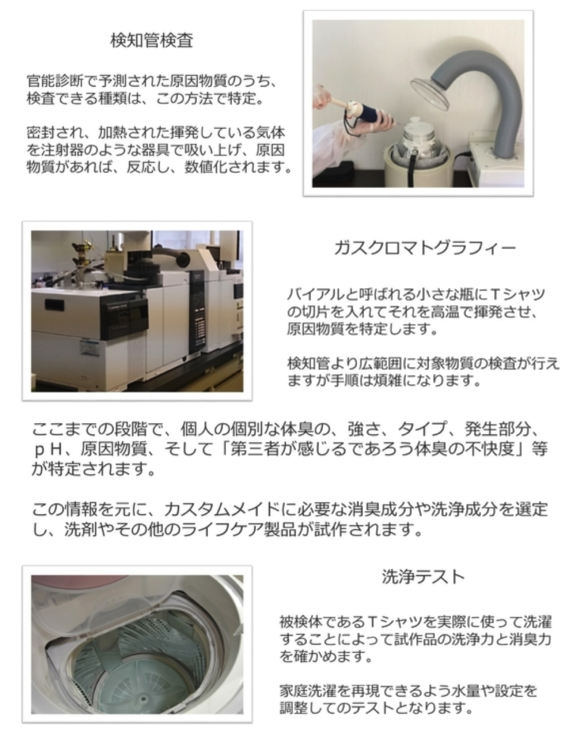 検知管検査

官能診断で予測された原因物質のうち、検査できる種類は、この方法で特定。

密封され、加熱された揮発している気体を注射器のような器具で吸い上げ、原因物質があれば、反応し、数値化されます。

ガスクロマトグラフィー

バイアルと呼ばれる小さな瓶にＴシャツの切片を入れてそれを高温で揮発させ、原因物質を特定します。

検知管より広範囲に対象物質の検査が行えますが手順は煩雑になります。

ここまでの段階で、個人の個別な体臭の、強さ、タイプ、発生部分、ｐＨ、原因物質、そして「第三者が感じるであろう体臭の不快度」等が特定されます。

この情報を元に、カスタムメイドに必要な消臭成分や洗浄成分を選定し、洗剤やその他のライフケア製品が試作されます。

洗浄テスト

被検体であるＴシャツを実際に使って洗濯することによって試作品の洗浄力と消臭力を確かめます。

家庭洗濯を再現できるよう水量や設定を調整してのテストとなります。