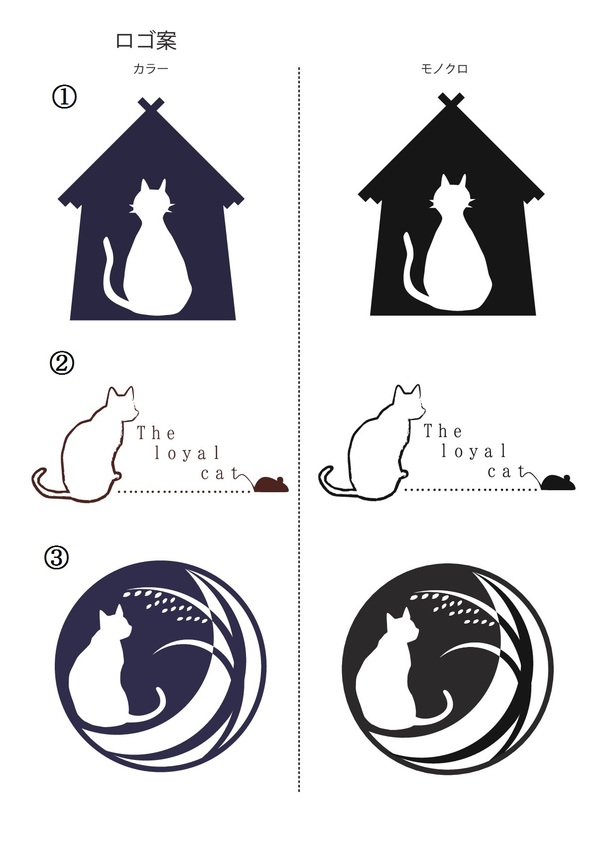 ロゴ案

カラー

①

②

The loyal cat

③

モノクロ

The loyal cat