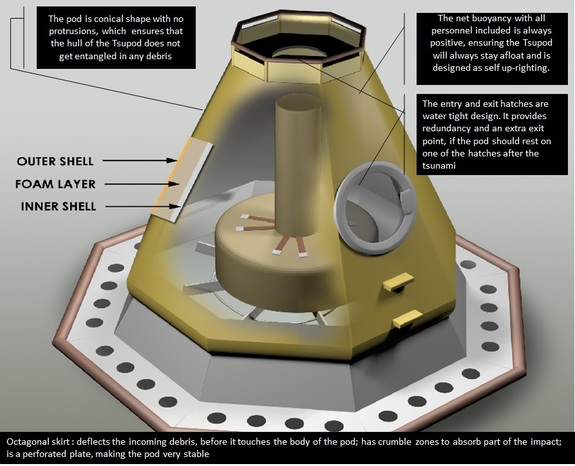 The pod is conical shape with no protrusions, which ensures that the hull of the Tsupod does not get entangled in any debris

The net buoyancy with all personnel included is always positive, ensuring the Tsupod will always stay afloat and is designed as self up-righting.

The entry and exit hatches are water tight design. It provides redundancy and an extra exit point, if the pod should rest on one of the hatches after the tsunami

OUTER SHELL

FOAM LAYER

INNER SHELL

Octagonal skirt : deflects the incoming debris, before it touches the body of the pod; has crumble zones to absorb part of the impact; is a perforated plate, making the pod very stable