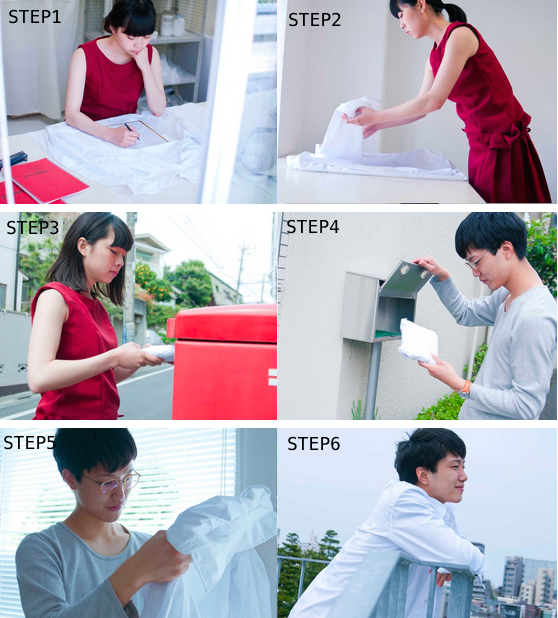 STEP1

STEP2

STEP3

STEP4

STEP5

STEP6